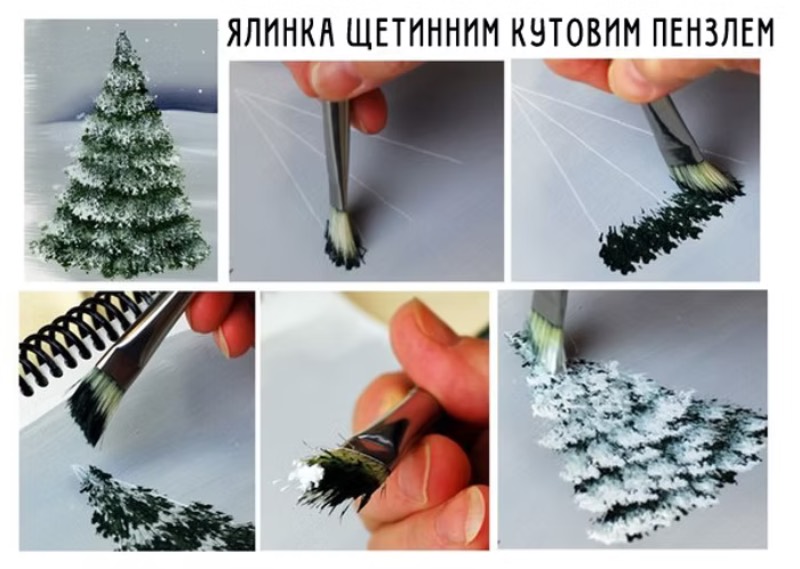 ЯЛИНКА ЩЕТИННИМ КУТОВИМ ПЕНЗЛЕМ